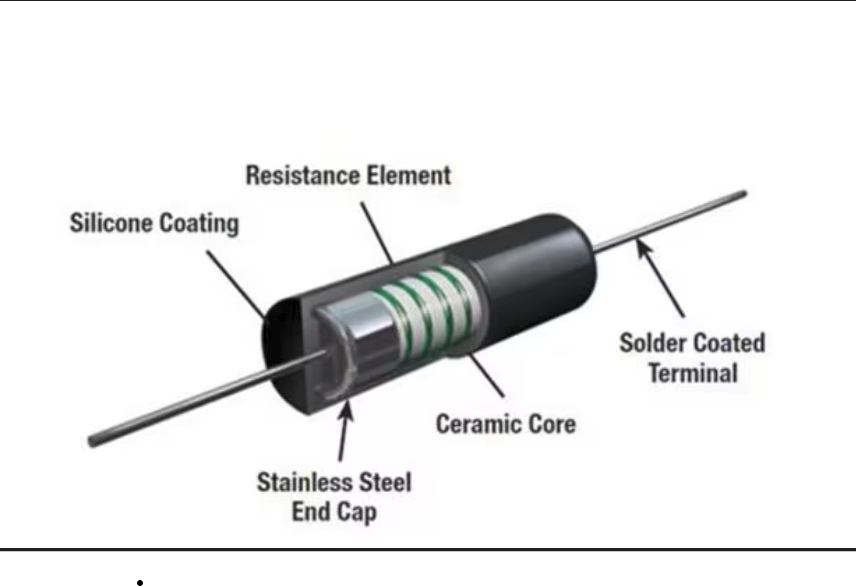 Resistance Element

Silicone Coating

Solder Coated Terminal

Ceramic Core

Stainless Steel End Cap