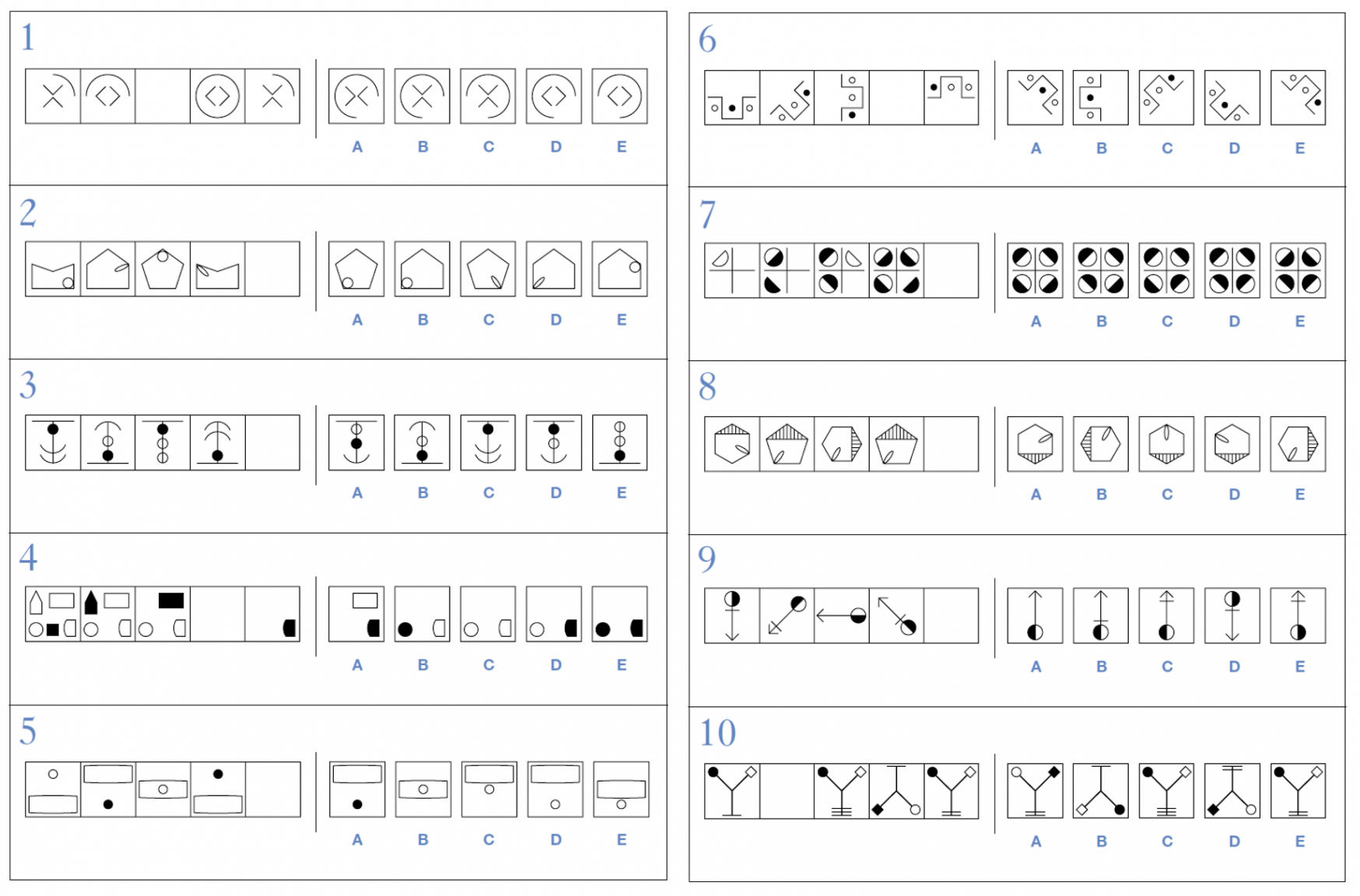 1

A B C D E

2

A B C D E

3

A B C D E

4

A B C D E

5

A B C D E

6

A B C D E

7

A B C D E

8

A B C D E

9

A B C D E

10

A B C D E