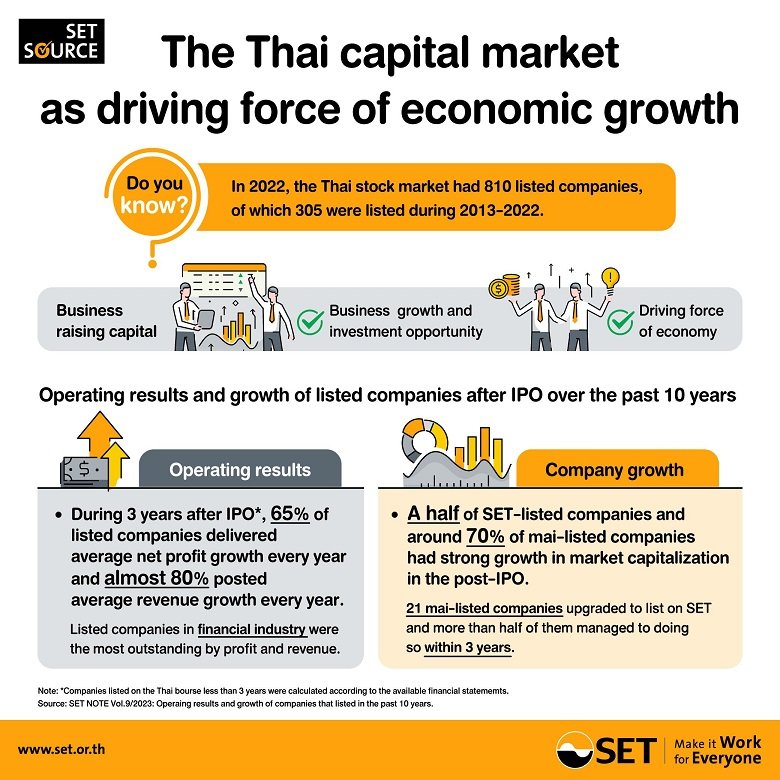 SET SOURCE

The Thai capital market as driving force of economic growth

Do you know?

In 2022, the Thai stock market had 810 listed companies, of which 305 were listed during 2013-2022.

Business raising capital

Business growth and investment opportunity

Driving force of economy

Operating results and growth of listed companies after IPO over the past 10 years

Operating results

• During 3 years after IPO*, 65% of listed companies delivered average net profit growth every year and almost 80% posted average revenue growth every year.

Listed companies in financial industry were the most outstanding by profit and revenue.

Company growth

• A half of SET-listed companies and around 70% of mai-listed companies had strong growth in market capitalization in the post-IPO.

21 mai-listed companies upgraded to list on SET and more than half of them managed to doing so within 3 years.

Note: *Companies listed on the Thai bourse less than 3 years were calculated according to the available financial statememts.
Source: SET NOTE Vol.9/2023: Operaing results and growth of companies that listed in the past 10 years.

www.set.or.th

SET Make it Work for Everyone