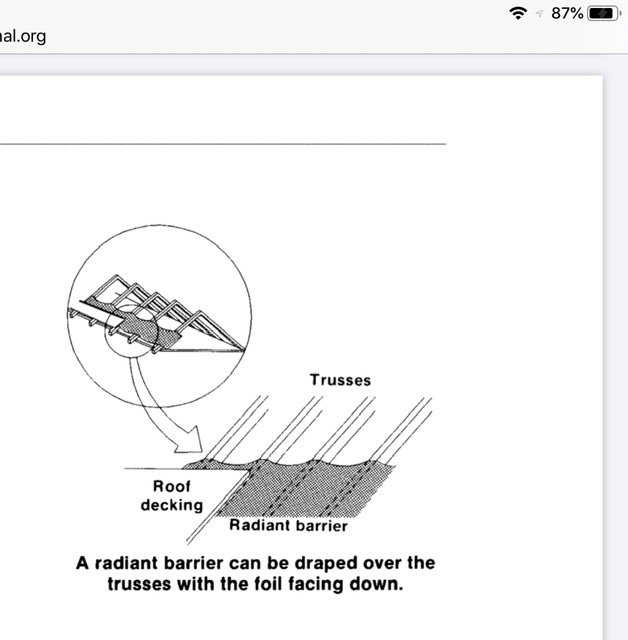 87%

al.org

Trusses

Roof decking

Radiant barrier

A radiant barrier can be draped over the trusses with the foil facing down.