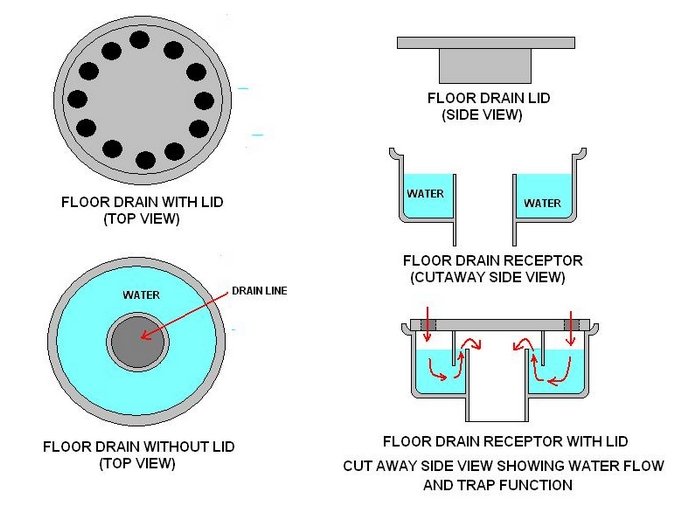 FLOOR DRAIN WITH LID
(TOP VIEW)

WATER

DRAIN LINE

FLOOR DRAIN WITHOUT LID
(TOP VIEW)

FLOOR DRAIN LID
(SIDE VIEW)

WATER

WATER

FLOOR DRAIN RECEPTOR
(CUTAWAY SIDE VIEW)

FLOOR DRAIN RECEPTOR WITH LID
CUT AWAY SIDE VIEW SHOWING WATER FLOW AND TRAP FUNCTION