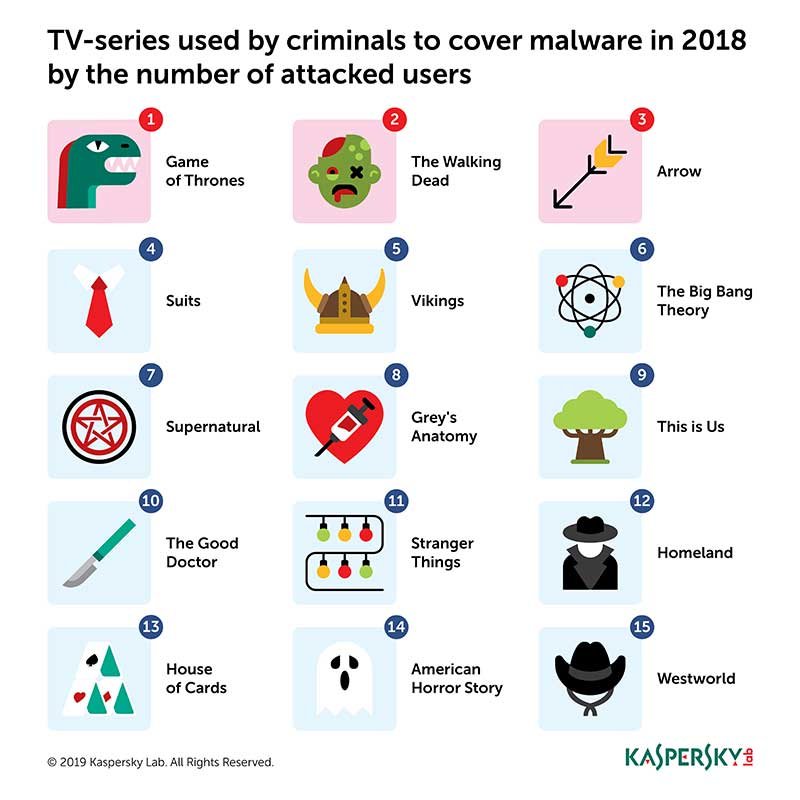 TV-series used by criminals to cover malware in 2018 by the number of attacked users

1 Game of Thrones

2 The Walking Dead

3 Arrow

4 Suits

5 Vikings

6 The Big Bang Theory

7 Supernatural

8 Grey's Anatomy

9 This is Us

10 The Good Doctor

11 Stranger Things

12 Homeland

13 House of Cards

14 American Horror Story

15 Westworld

© 2019 Kaspersky Lab. All Rights Reserved.

KASPERSKY lab