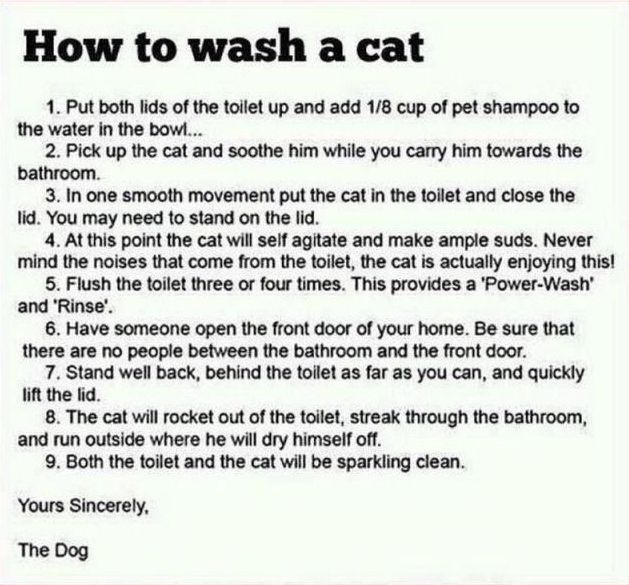 How to wash a cat

1. Put both lids of the toilet up and add 1/8 cup of pet shampoo to the water in the bowl...

2. Pick up the cat and soothe him while you carry him towards the bathroom.

3. In one smooth movement put the cat in the toilet and close the lid. You may need to stand on the lid.

4. At this point the cat will self agitate and make ample suds. Never mind the noises that come from the toilet, the cat is actually enjoying this!

5. Flush the toilet three or four times. This provides a 'Power-Wash' and 'Rinse'.

6. Have someone open the front door of your home. Be sure that there are no people between the bathroom and the front door.

7. Stand well back, behind the toilet as far as you can, and quickly lift the lid.

8. The cat will rocket out of the toilet, streak through the bathroom, and run outside where he will dry himself off.

9. Both the toilet and the cat will be sparkling clean.

Yours Sincerely,

The Dog