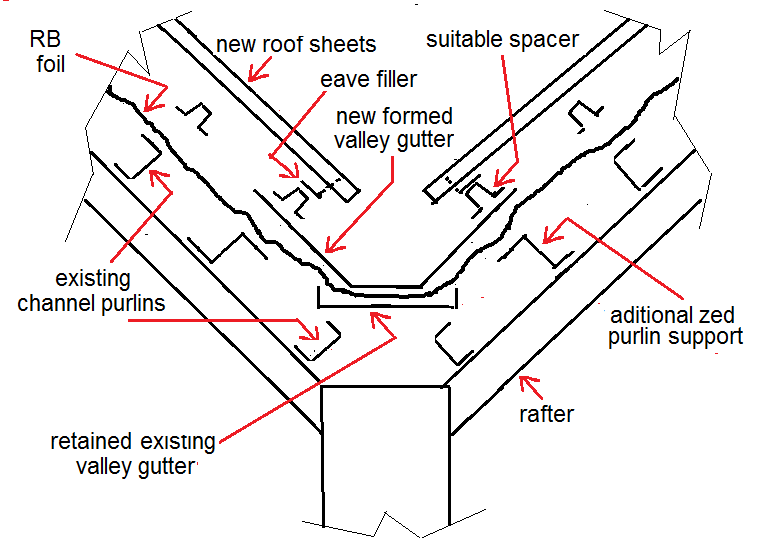 RB foil

new roof sheets

suitable spacer

eave filler

new formed valley gutter

existing channel purlins

aditional zed purlin support

rafter

retained existing valley gutter